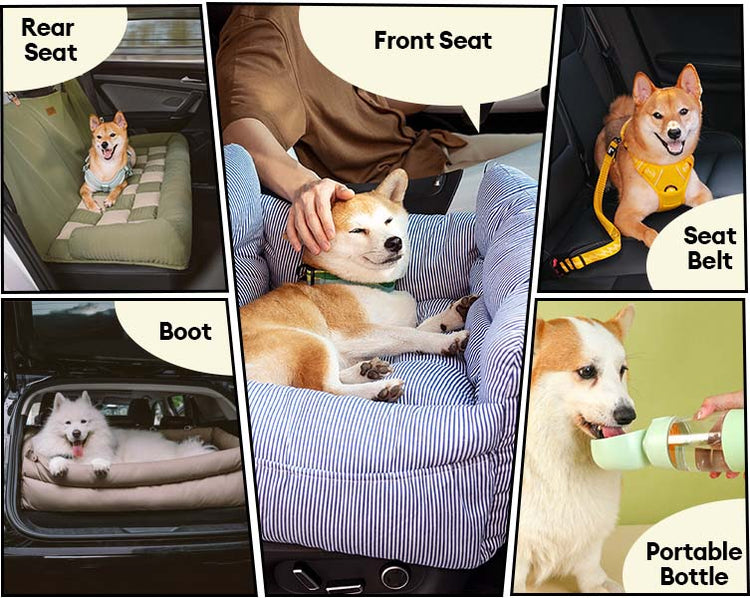 Rear Seat

Front Seat

Seat Belt

Boot

Portable Bottle