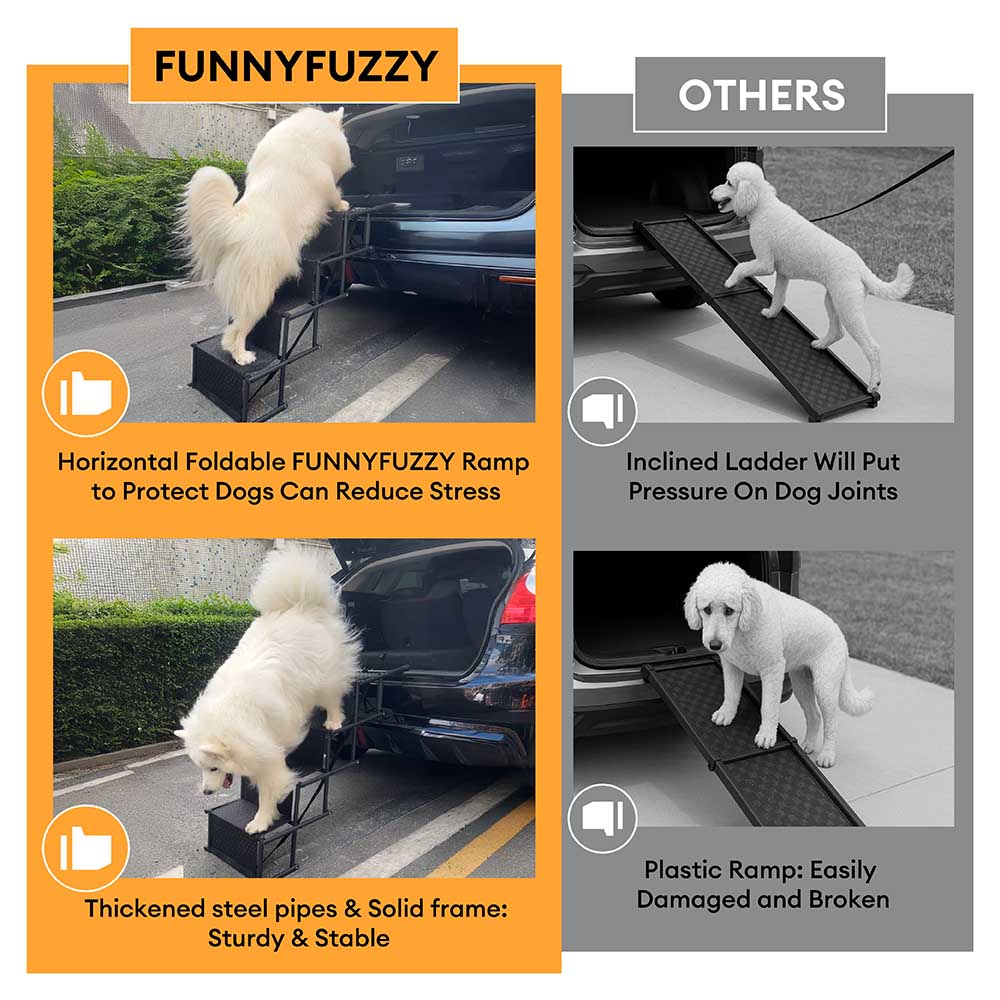 FUNNYFUZZY

Horizontal Foldable FUNNYFUZZY Ramp to Protect Dogs Can Reduce Stress

Thickened steel pipes & Solid frame: Sturdy & Stable

OTHERS

Inclined Ladder Will Put Pressure On Dog Joints

Plastic Ramp: Easily Damaged and Broken