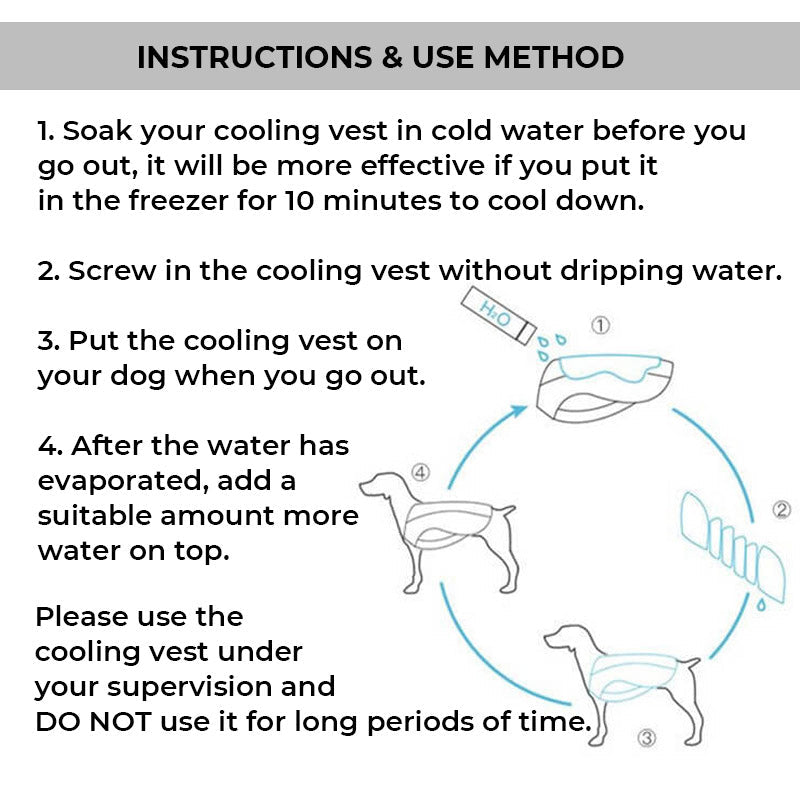 INSTRUCTIONS & USE METHOD

1. Soak your cooling vest in cold water before you go out, it will be more effective if you put it in the freezer for 10 minutes to cool down.

2. Screw in the cooling vest without dripping water.

3. Put the cooling vest on your dog when you go out.

4. After the water has evaporated, add a suitable amount more water on top.

Please use the cooling vest under your supervision and DO NOT use it for long periods of time.

$H_2O$

①

②

③

④